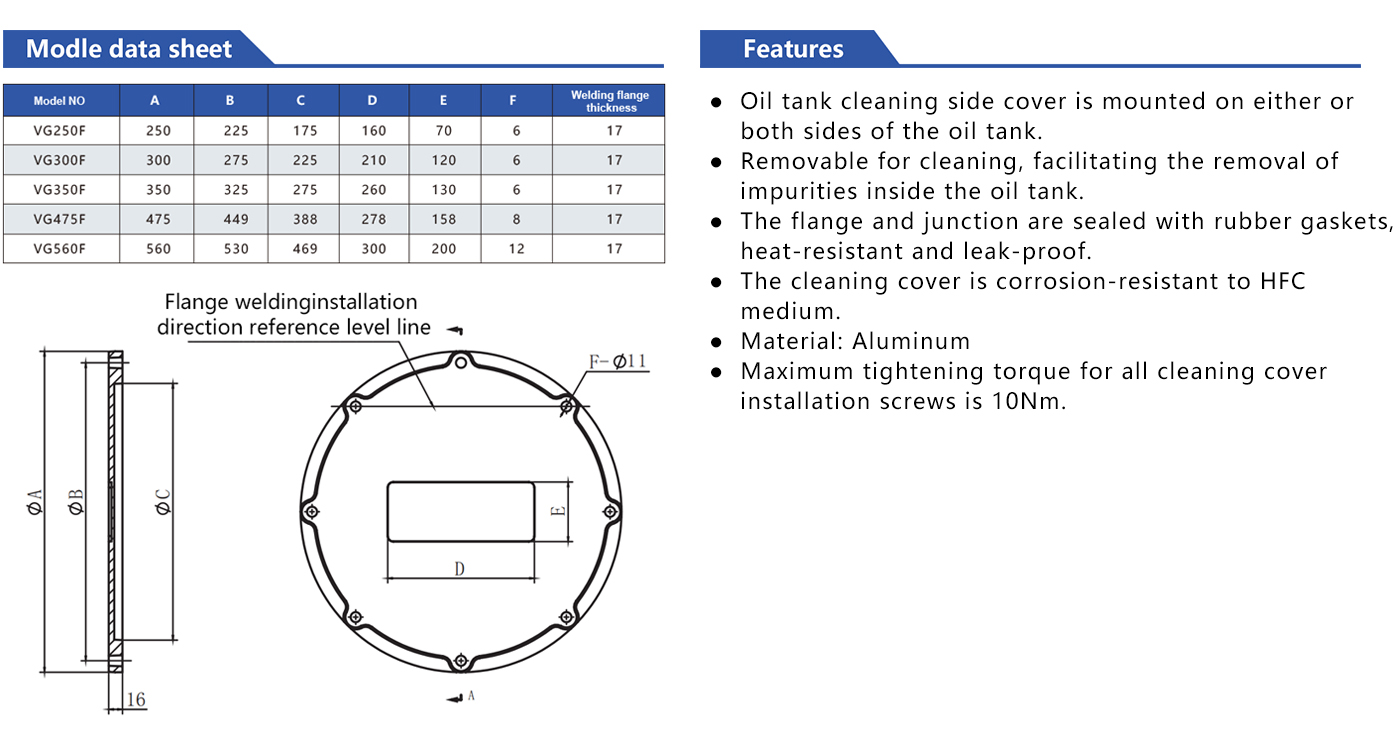 Modle data sheet

| Model NO | A | B | C | D | E | F | Welding flange thickness |
|---|---|---|---|---|---|---|---|
| VG250F | 250 | 225 | 175 | 160 | 70 | 6 | 17 |
| VG300F | 300 | 275 | 225 | 210 | 120 | 6 | 17 |
| VG350F | 350 | 325 | 275 | 260 | 130 | 6 | 17 |
| VG475F | 475 | 449 | 388 | 278 | 158 | 8 | 17 |
| VG560F | 560 | 530 | 469 | 300 | 200 | 12 | 17 |

Flange weldinginstallation direction reference level line

F-Ø11

ØA
ØB
ØC
E
D
16
A

Features

● Oil tank cleaning side cover is mounted on either or both sides of the oil tank.
● Removable for cleaning, facilitating the removal of impurities inside the oil tank.
● The flange and junction are sealed with rubber gaskets, heat-resistant and leak-proof.
● The cleaning cover is corrosion-resistant to HFC medium.
● Material: Aluminum
● Maximum tightening torque for all cleaning cover installation screws is 10Nm.